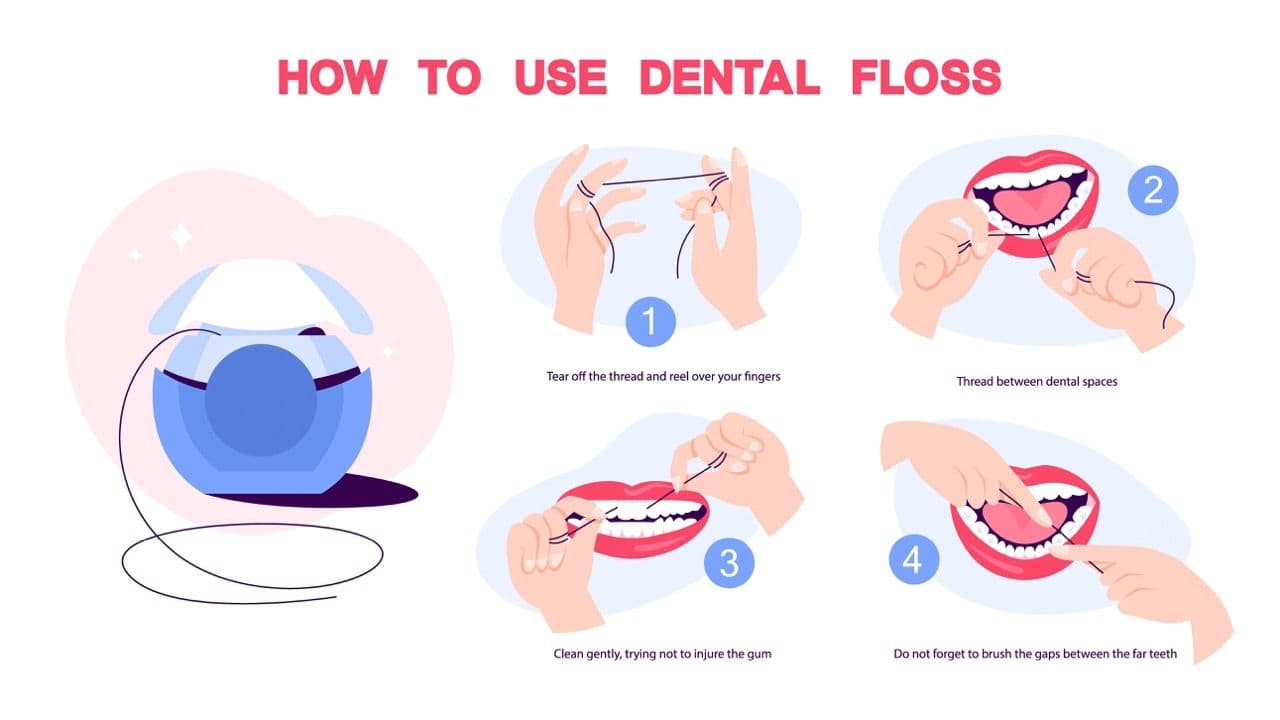 HOW TO USE DENTAL FLOSS

1

Tear off the thread and reel over your fingers

2

Thread between dental spaces

3

Clean gently, trying not to injure the gum

4

Do not forget to brush the gaps between the far teeth